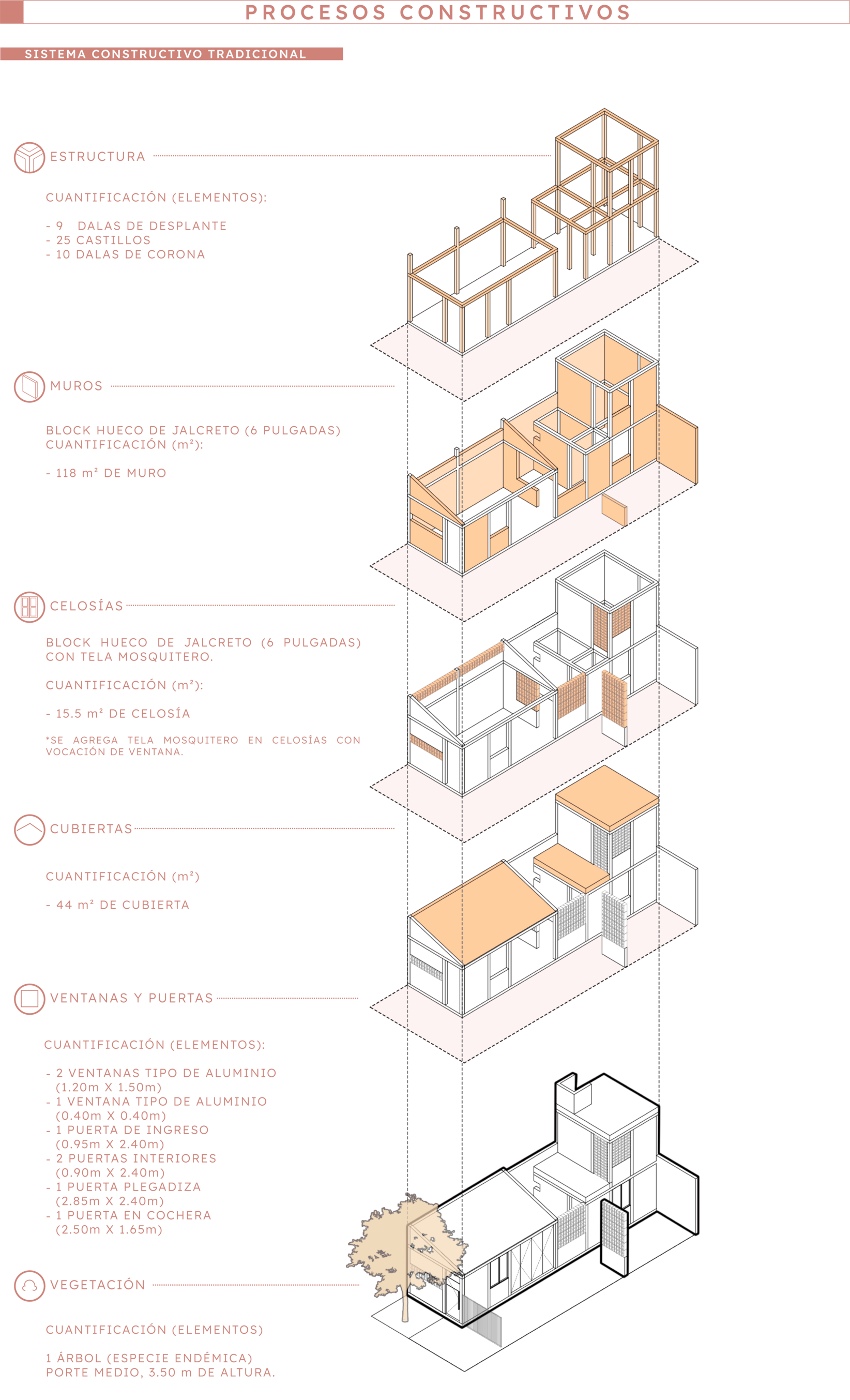 PROCESOS CONSTRUCTIVOS

SISTEMA CONSTRUCTIVO TRADICIONAL

ESTRUCTURA

CUANTIFICACIÓN (ELEMENTOS):

- 9 DALAS DE DESPLANTE
- 25 CASTILLOS
- 10 DALAS DE CORONA

MUROS

BLOCK HUECO DE JALCRETO (6 PULGADAS)
CUANTIFICACIÓN (m²):

- 118 m² DE MURO

CELOSÍAS

BLOCK HUECO DE JALCRETO (6 PULGADAS) CON TELA MOSQUITERO.

CUANTIFICACIÓN (m²):

- 15.5 m² DE CELOSÍA

*SE AGREGA TELA MOSQUITERO EN CELOSÍAS CON VOCACIÓN DE VENTANA.

CUBIERTAS

CUANTIFICACIÓN (m²)

- 44 m² DE CUBIERTA

VENTANAS Y PUERTAS

CUANTIFICACIÓN (ELEMENTOS):

- 2 VENTANAS TIPO DE ALUMINIO (1.20m X 1.50m)
- 1 VENTANA TIPO DE ALUMINIO (0.40m X 0.40m)
- 1 PUERTA DE INGRESO (0.95m X 2.40m)
- 2 PUERTAS INTERIORES (0.90m X 2.40m)
- 1 PUERTA PLEGADIZA (2.85m X 2.40m)
- 1 PUERTA EN COCHERA (2.50m X 1.65m)

VEGETACIÓN

CUANTIFICACIÓN (ELEMENTOS)

1 ÁRBOL (ESPECIE ENDÉMICA)
PORTE MEDIO, 3.50 m DE ALTURA.