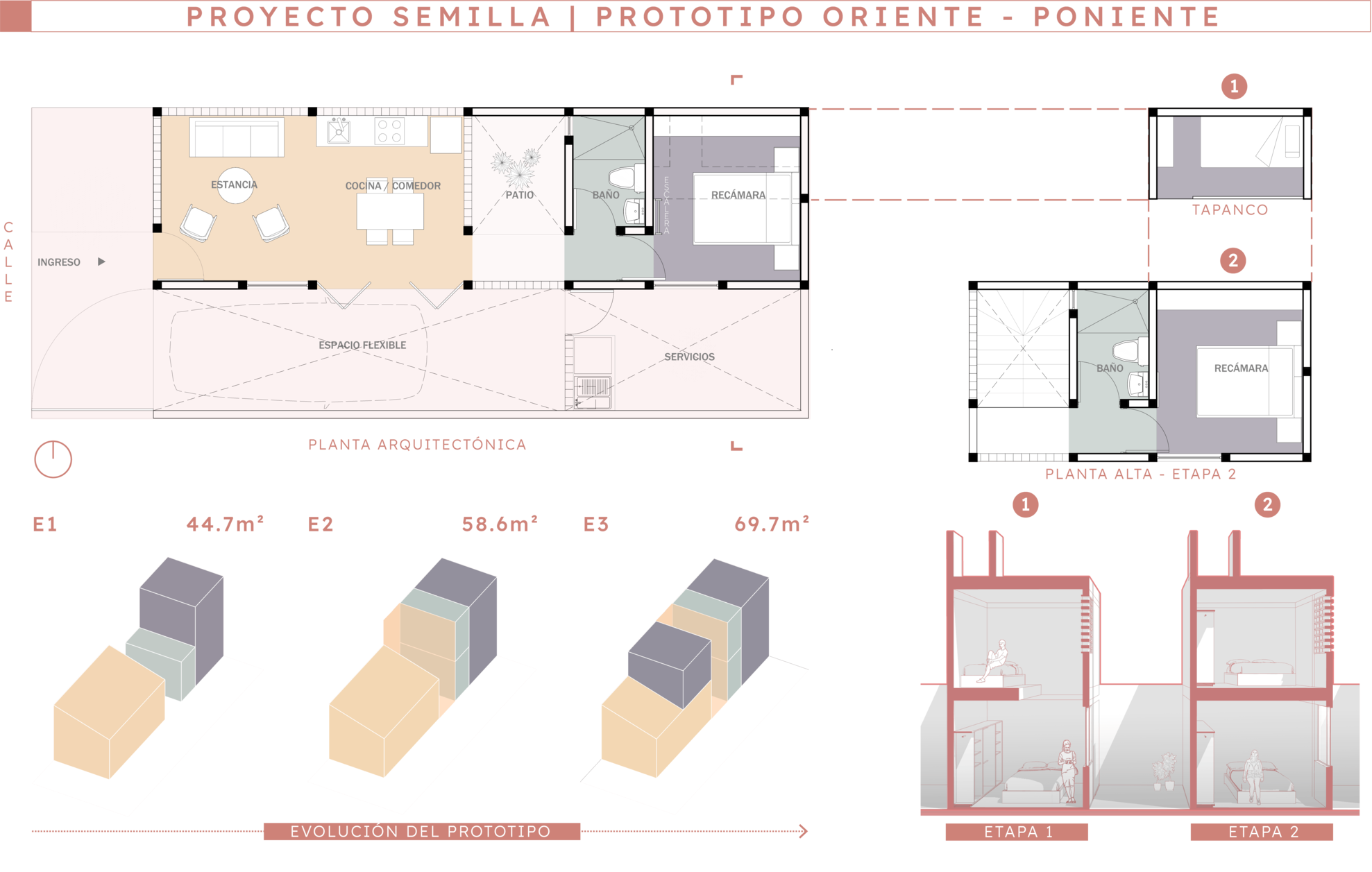 PROYECTO SEMILLA | PROTOTIPO ORIENTE - PONIENTE

CALLE

INGRESO

ESTANCIA

COCINA / COMEDOR

PATIO

BAÑO

ESCALERA

RECÁMARA

ESPACIO FLEXIBLE

SERVICIOS

PLANTA ARQUITECTÓNICA

1

TAPANCO

2

BAÑO

RECÁMARA

PLANTA ALTA - ETAPA 2

E1 44.7m²

E2 58.6m²

E3 69.7m²

EVOLUCIÓN DEL PROTOTIPO

1

2

ETAPA 1

ETAPA 2