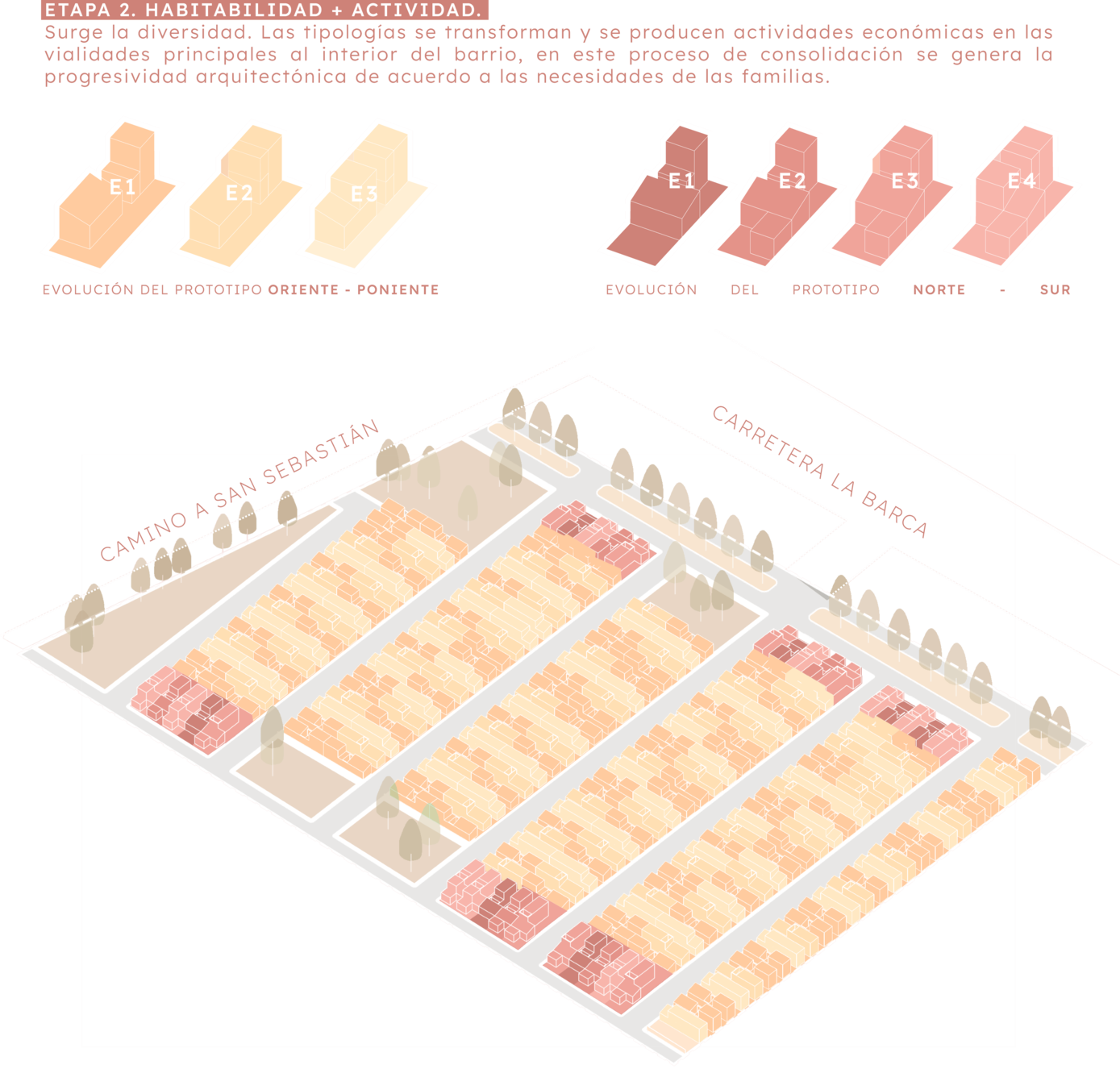 ETAPA 2. HABITABILIDAD + ACTIVIDAD.

Surge la diversidad. Las tipologías se transforman y se producen actividades económicas en las vialidades principales al interior del barrio, en este proceso de consolidación se genera la progresividad arquitectónica de acuerdo a las necesidades de las familias.

E1 E2 E3

EVOLUCIÓN DEL PROTOTIPO ORIENTE - PONIENTE

E1 E2 E3 E4

EVOLUCIÓN DEL PROTOTIPO NORTE - SUR

CAMINO A SAN SEBASTIÁN

CARRETERA LA BARCA